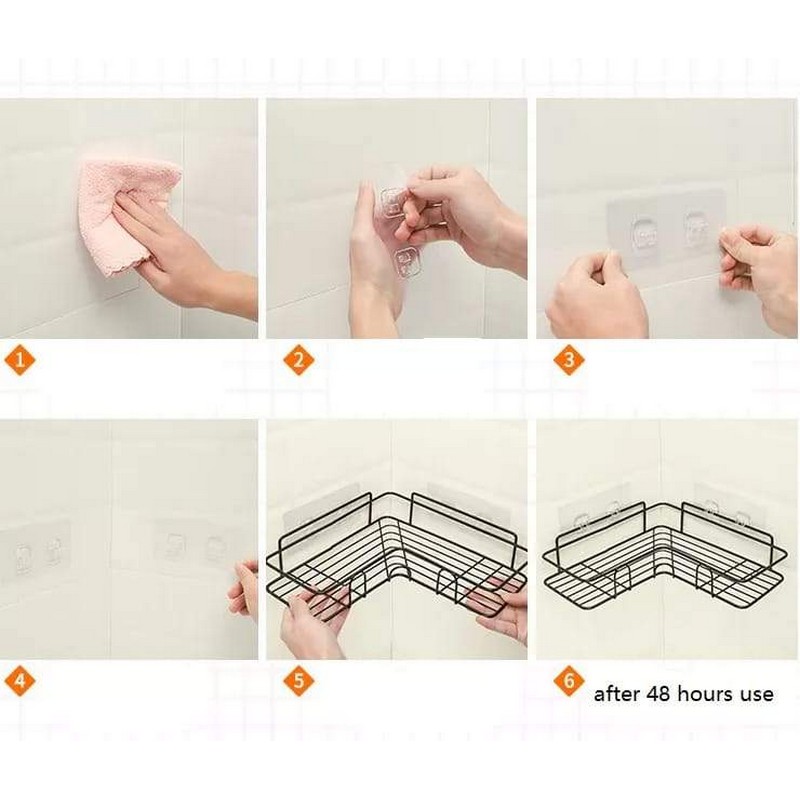 1

2

3

4

5

6 after 48 hours use