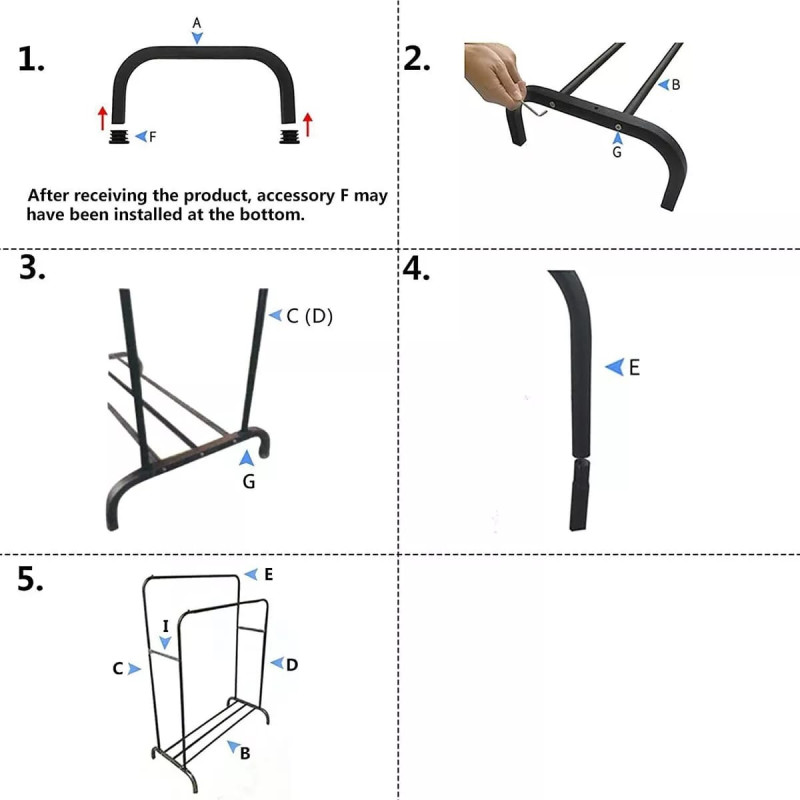 1.

A

F

After receiving the product, accessory F may have been installed at the bottom.

2.

B

G

3.

C (D)

G

4.

E

5.

E

I

C

D

B