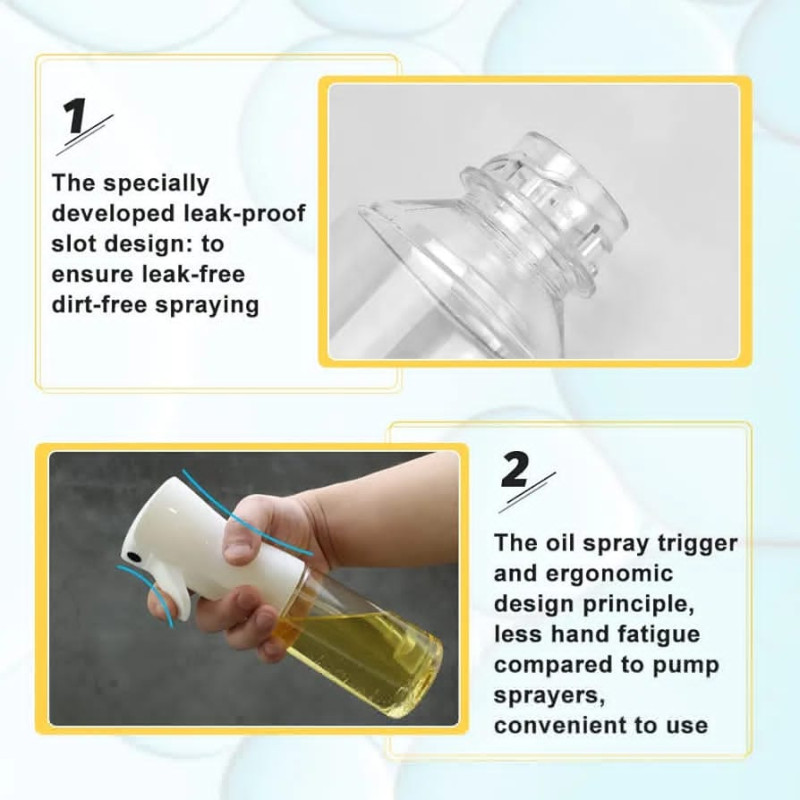 1

The specially developed leak-proof slot design: to ensure leak-free dirt-free spraying

2

The oil spray trigger and ergonomic design principle, less hand fatigue compared to pump sprayers, convenient to use