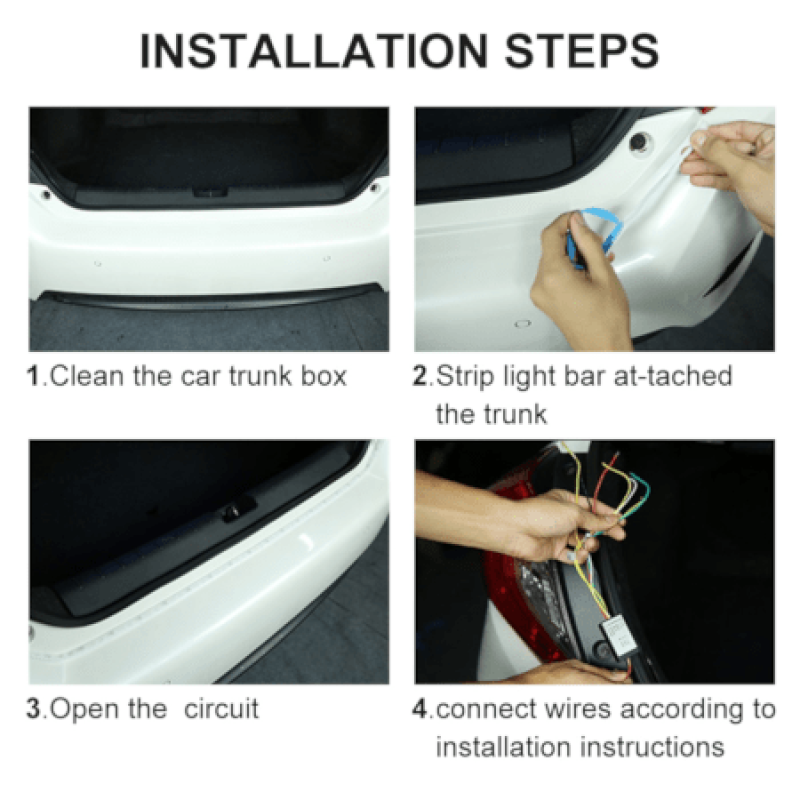 INSTALLATION STEPS

1.Clean the car trunk box

2.Strip light bar at-tached the trunk

3.Open the  circuit

4.connect wires according to installation instructions