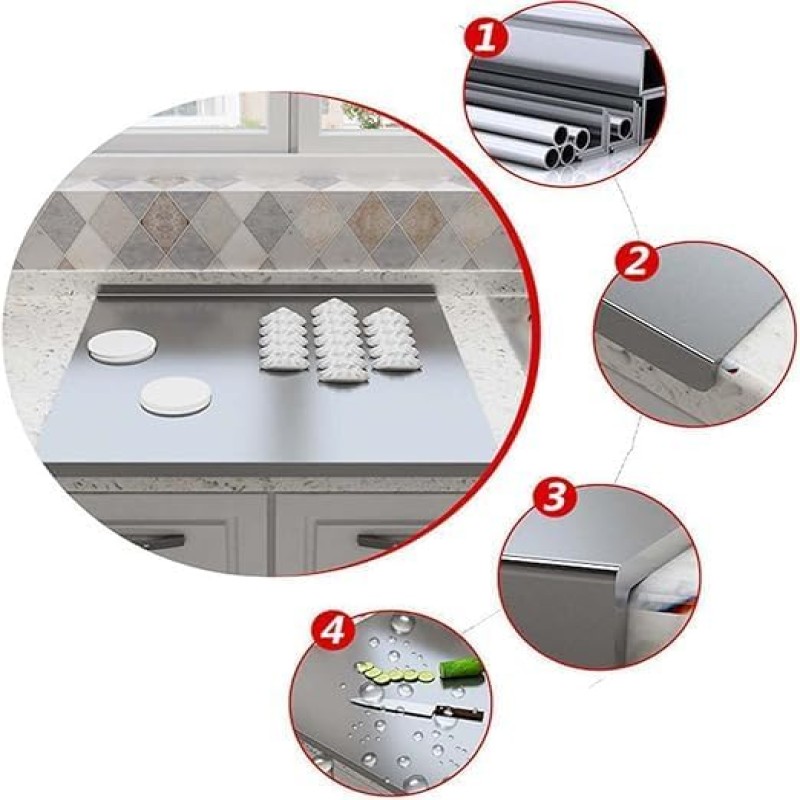 1

2

3

4