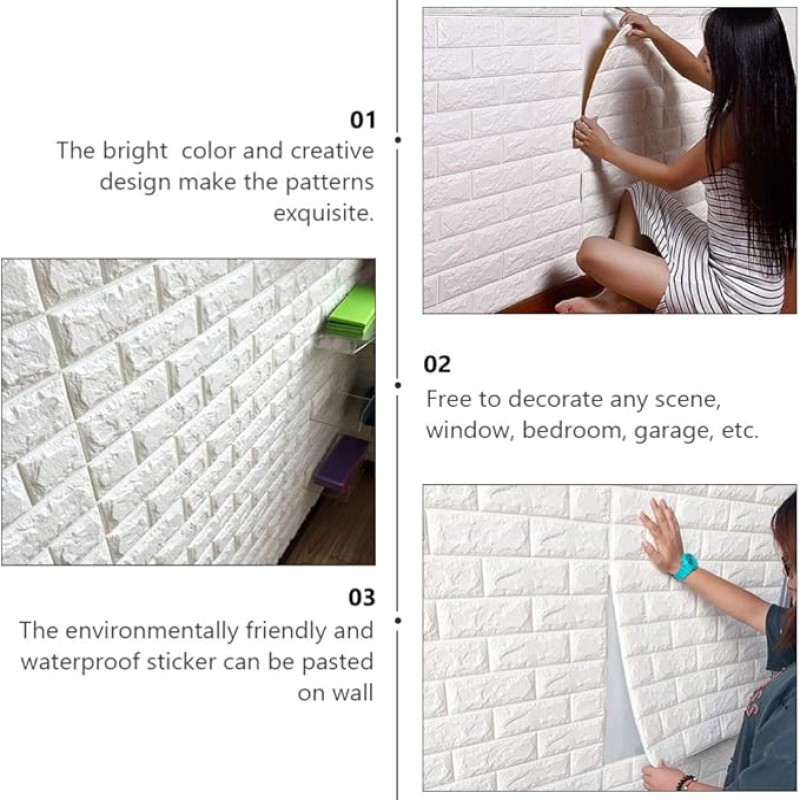 01
The bright color and creative design make the patterns exquisite.

02
Free to decorate any scene, window, bedroom, garage, etc.

03
The environmentally friendly and waterproof sticker can be pasted on wall