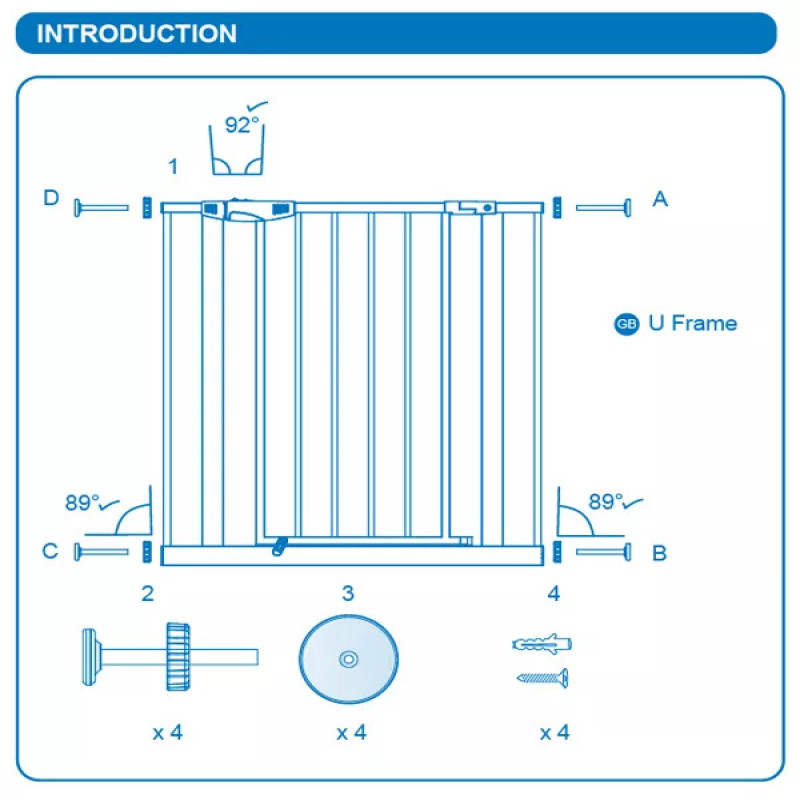 INTRODUCTION

92°

1

D

A

GB U Frame

89°

89°

C

B

2

3

4

x 4

x 4

x 4