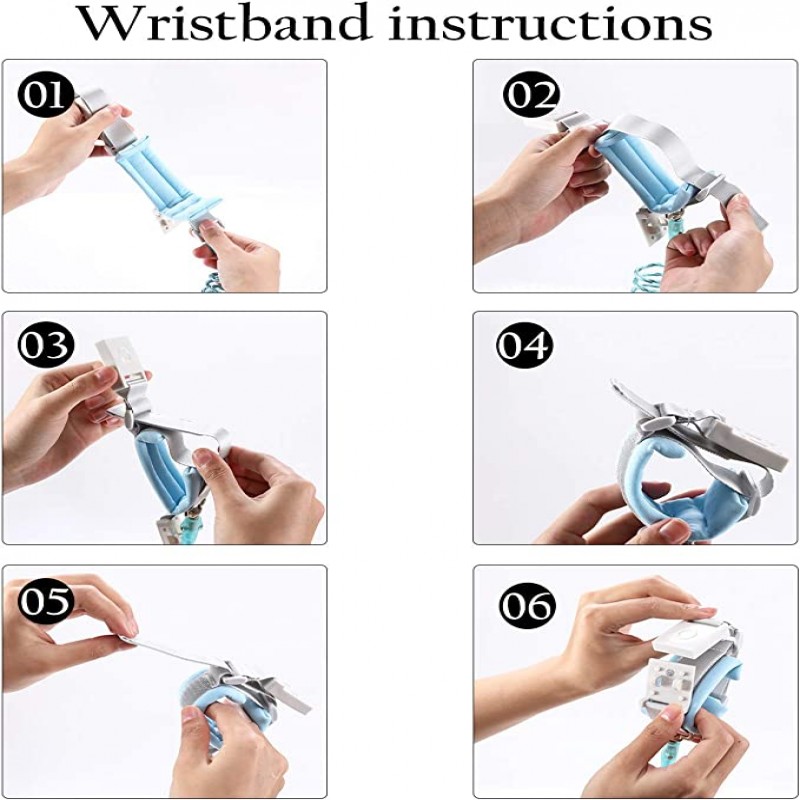 Wristband instructions

01

02

03

04

05

06