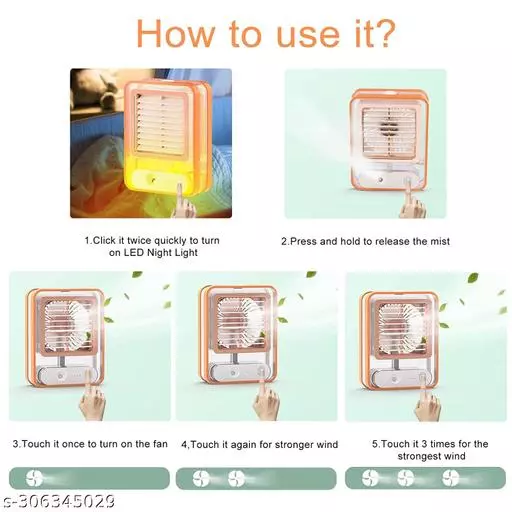 How to use it?

1.Click it twice quickly to turn on LED Night Light

2.Press and hold to release the mist

3.Touch it once to turn on the fan

4,Touch it again for stronger wind

5.Touch it 3 times for the strongest wind

s-306345029