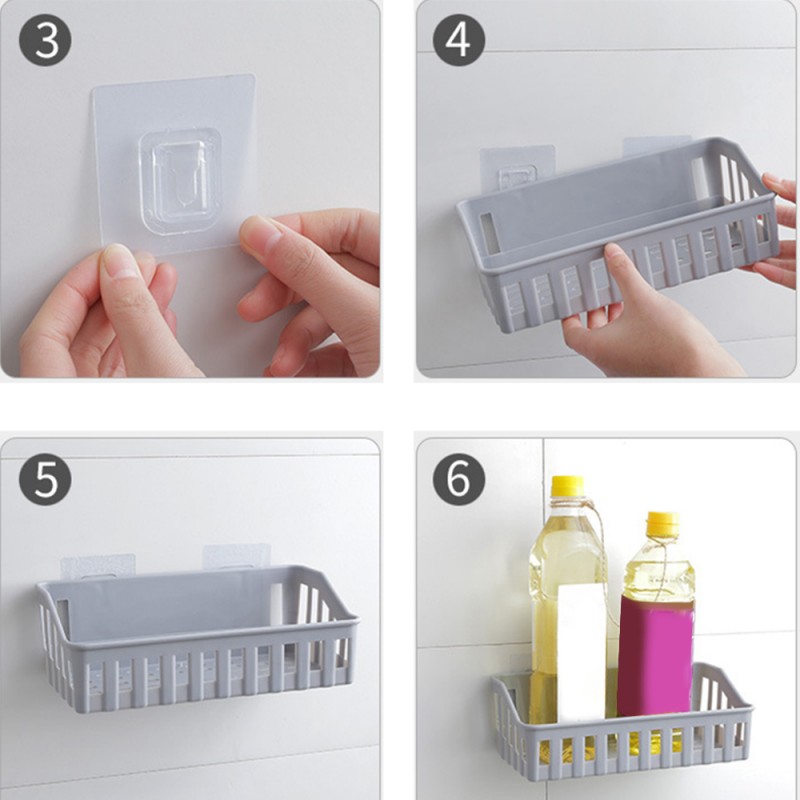 3

4

5

6