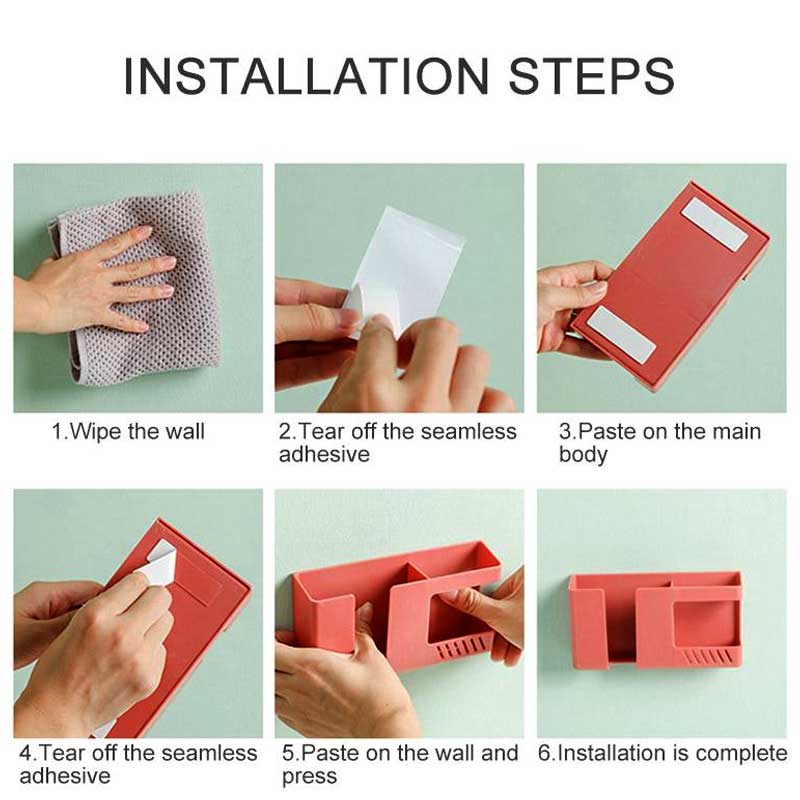 INSTALLATION STEPS

1.Wipe the wall

2.Tear off the seamless adhesive

3.Paste on the main body

4.Tear off the seamless adhesive

5.Paste on the wall and press

6.Installation is complete